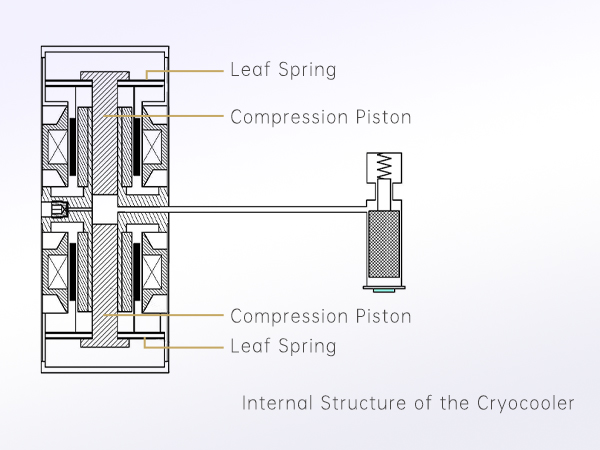 Leaf Spring
Compression Piston
Compression Piston
Leaf Spring
Internal Structure of the Cryocooler